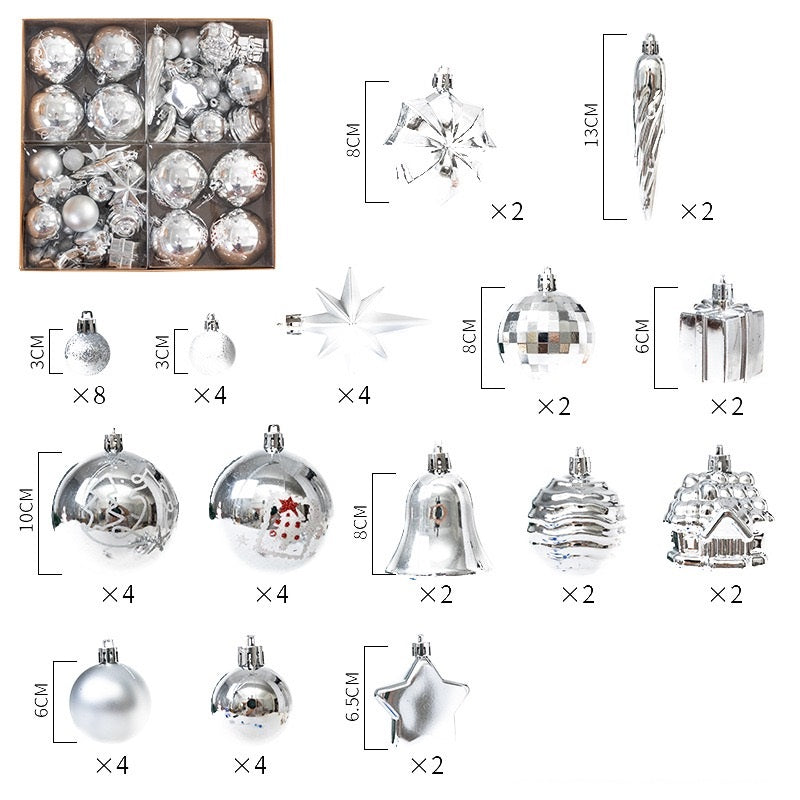 8CM
×2
13CM
×2
3CM
×8
3CM
×4
×4
8CM
×2
6CM
×2
10CM
×4
×4
8CM
×2
×2
×2
6CM
×4
×4
6.5CM
×2